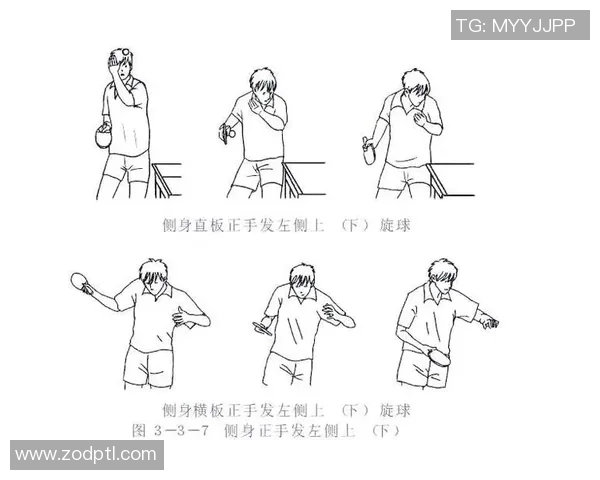 TG: MYYJJPP

侧身直板正手发左侧上（下）旋球

侧身横板正手发左侧上（下）旋球

图 3－3－7 侧身正手发左侧上（下）

www.zodptl.com